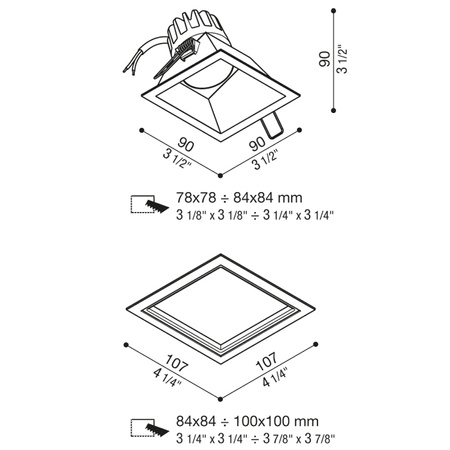 90
3 1/2"

90
3 1/2"

90
3 1/2"

78x78 ÷ 84x84 mm
3 1/8" x 3 1/8" ÷ 3 1/4" x 3 1/4"

107
4 1/4"

107
4 1/4"

84x84 ÷ 100x100 mm
3 1/4" x 3 1/4" ÷ 3 7/8" x 3 7/8"